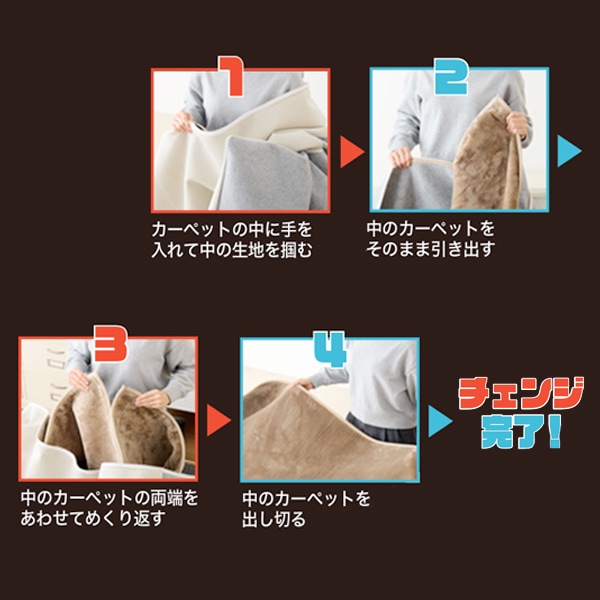 1

カーペットの中に手を入れて中の生地を掴む

2

中のカーペットをそのまま引き出す

3

中のカーペットの両端をあわせてめくり返す

4

中のカーペットを出し切る

チェンジ完了!