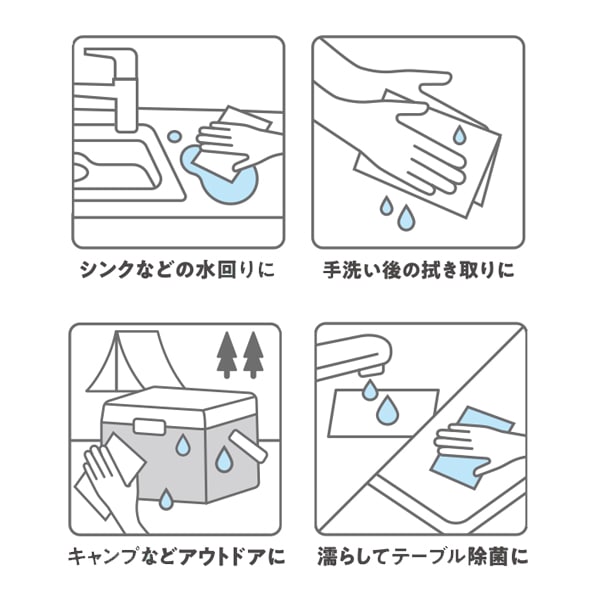 シンクなどの水回りに

手洗い後の拭き取りに

キャンプなどアウトドアに

濡らしてテーブル除菌に